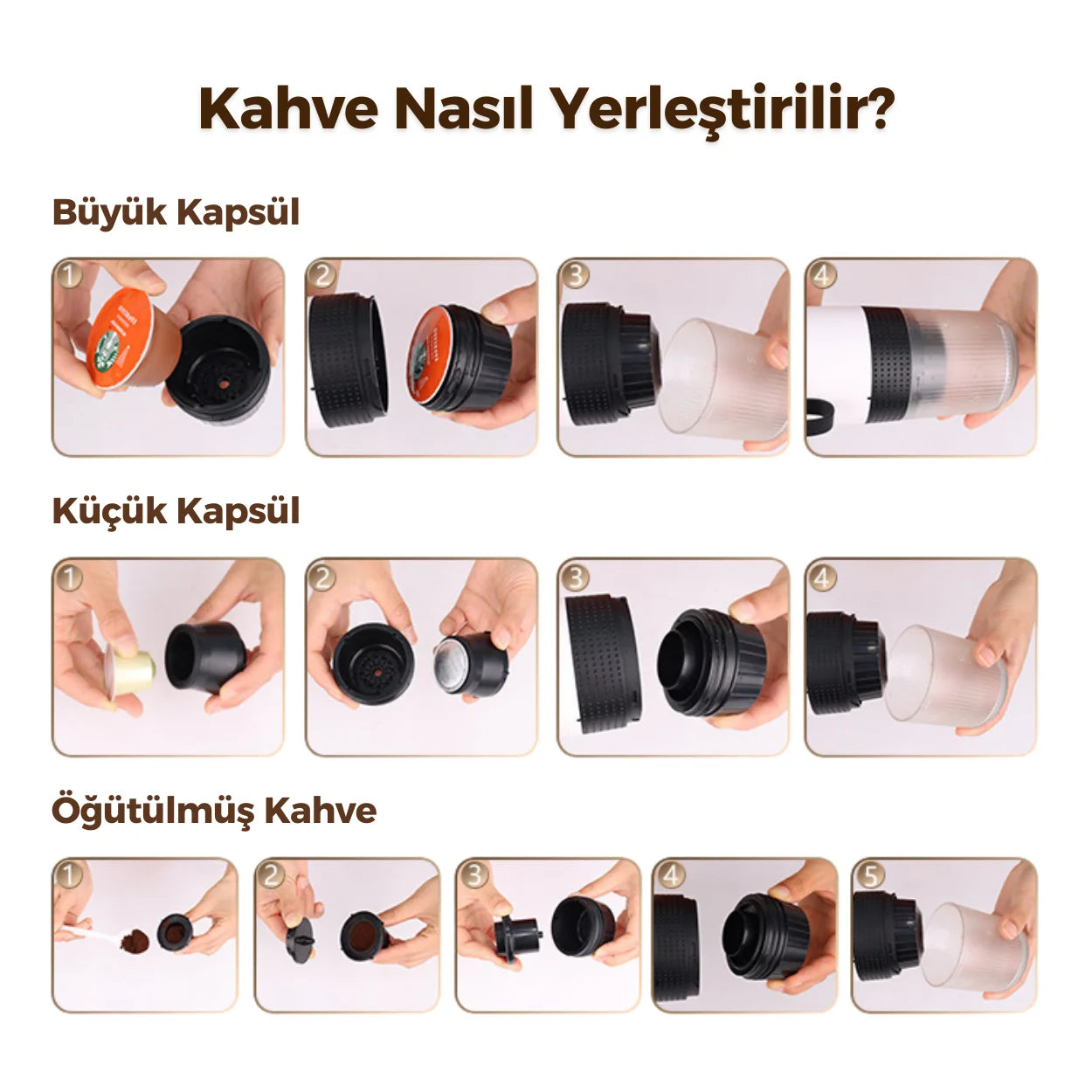 Kahve Nasıl Yerleştirilir?

Büyük Kapsül

1 2 3 4

Küçük Kapsül

1 2 3 4

Öğütülmüş Kahve

1 2 3 4 5