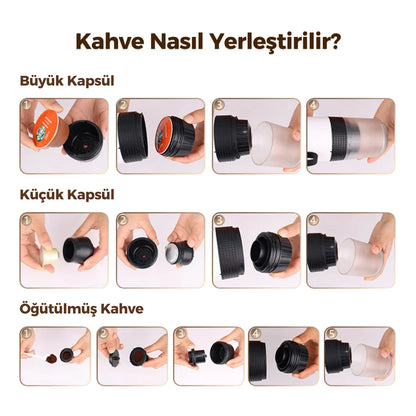 Kahve Nasıl Yerleştirilir?

Büyük Kapsül

1 2 3 4

Küçük Kapsül

1 2 3 4

Öğütülmüş Kahve

1 2 3 4 5